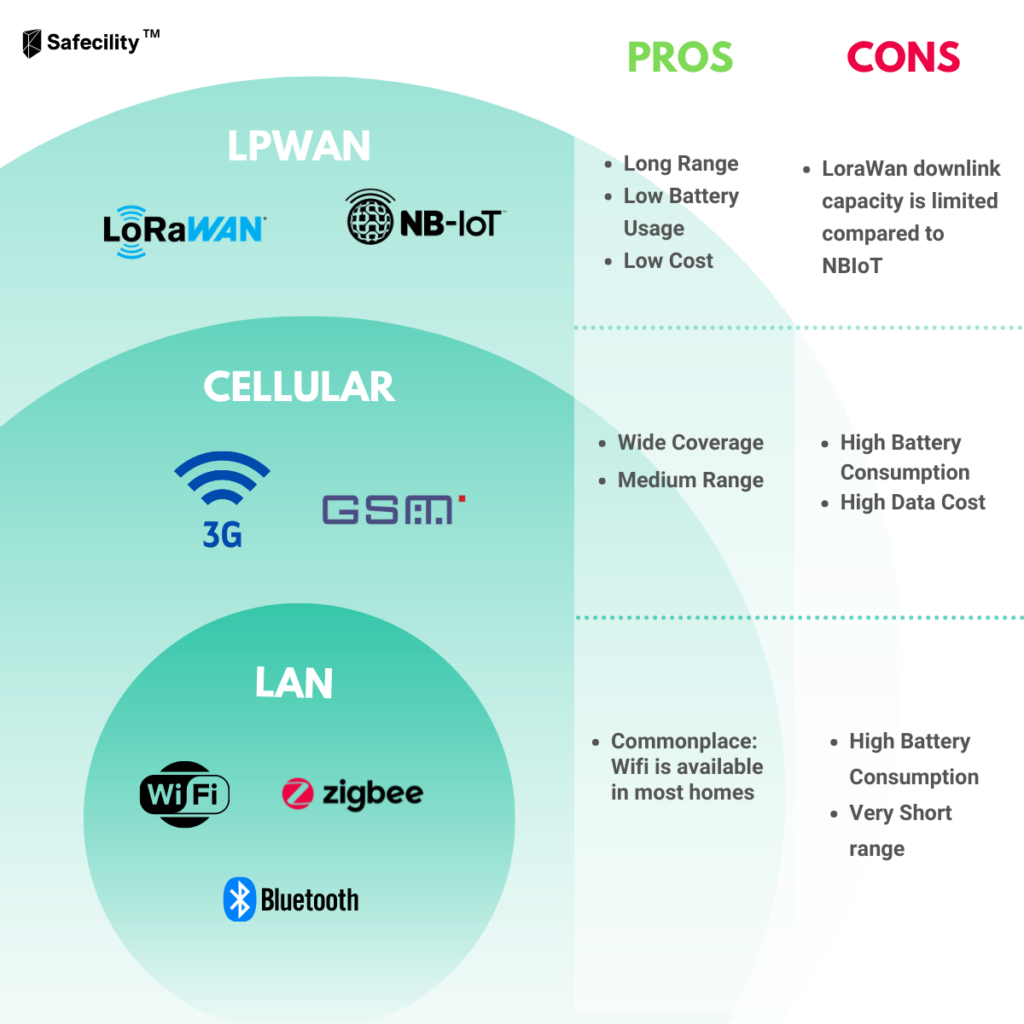 Safecility™

PROS

CONS

LPWAN

LoRaWAN

NB-IoT

- Long Range
- Low Battery Usage
- Low Cost

- LoraWan downlink capacity is limited compared to NBIoT

CELLULAR

3G

GSM

- Wide Coverage
- Medium Range

- High Battery Consumption
- High Data Cost

LAN

WiFi

zigbee

Bluetooth

- Commonplace: Wifi is available in most homes

- High Battery Consumption
- Very Short range